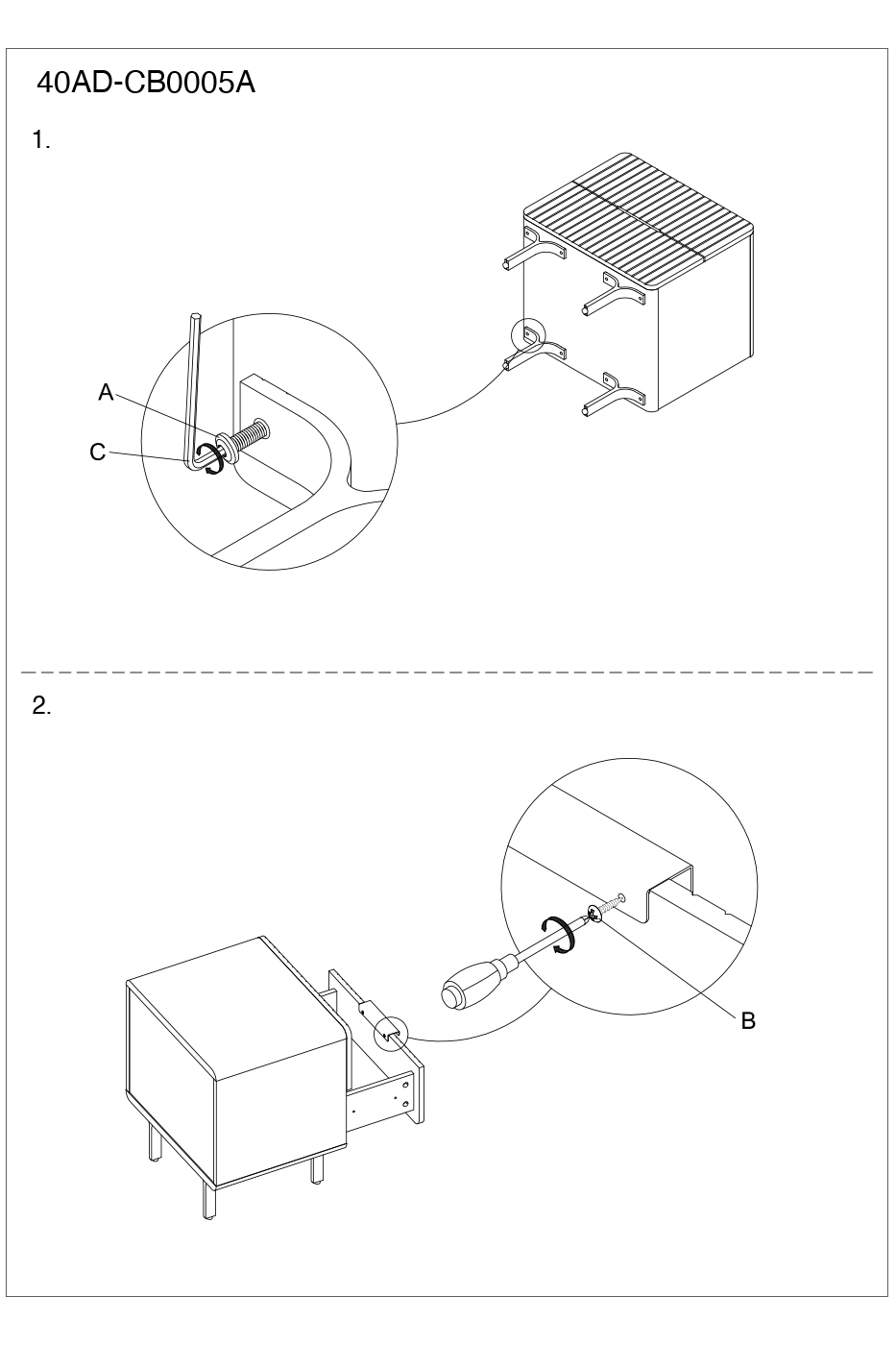 40AD-CB0005A

1.

A

C

2.

B