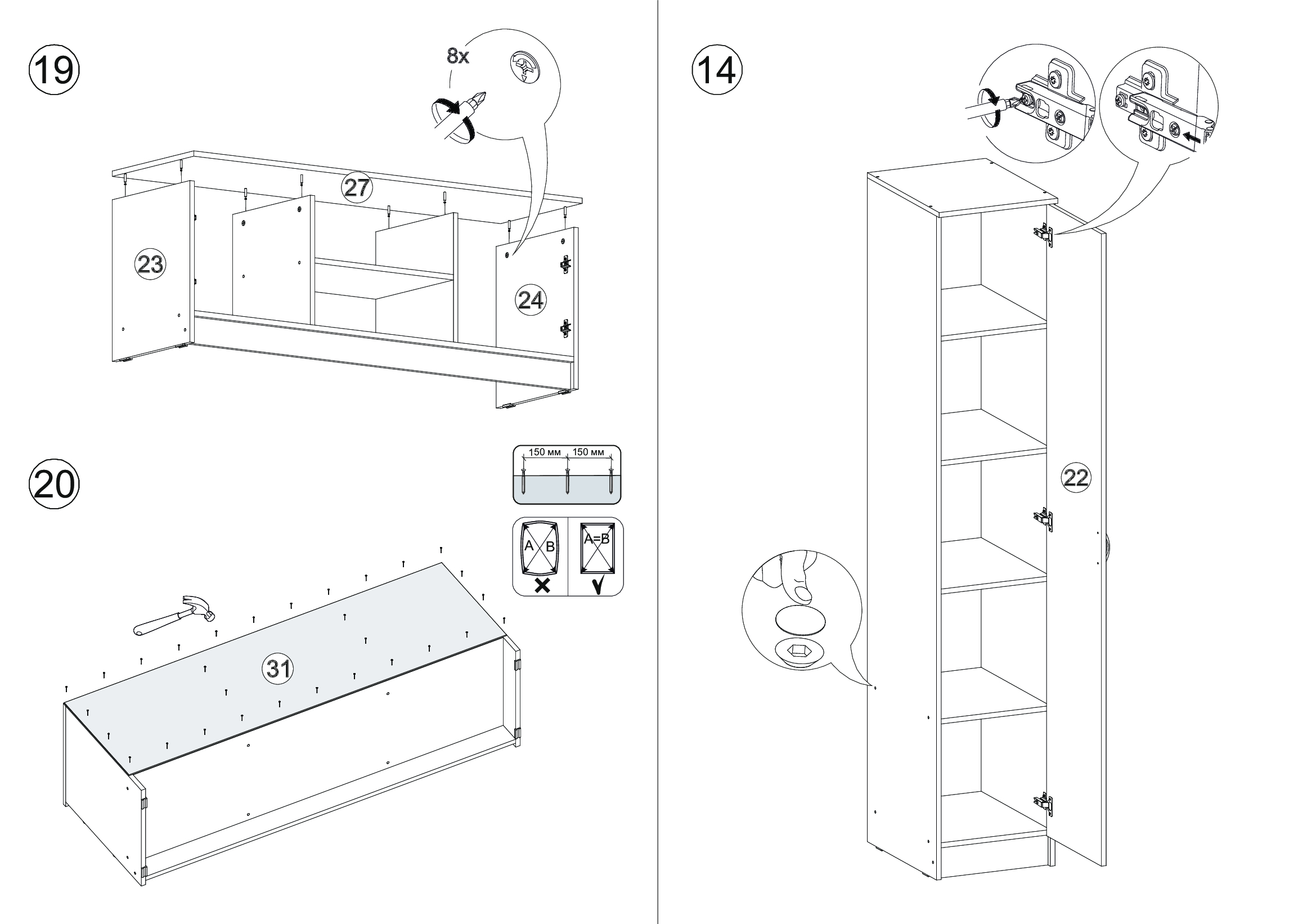 19

8x

27

23

24

20

150 мм 150 мм

A B

A=B

31

14

22