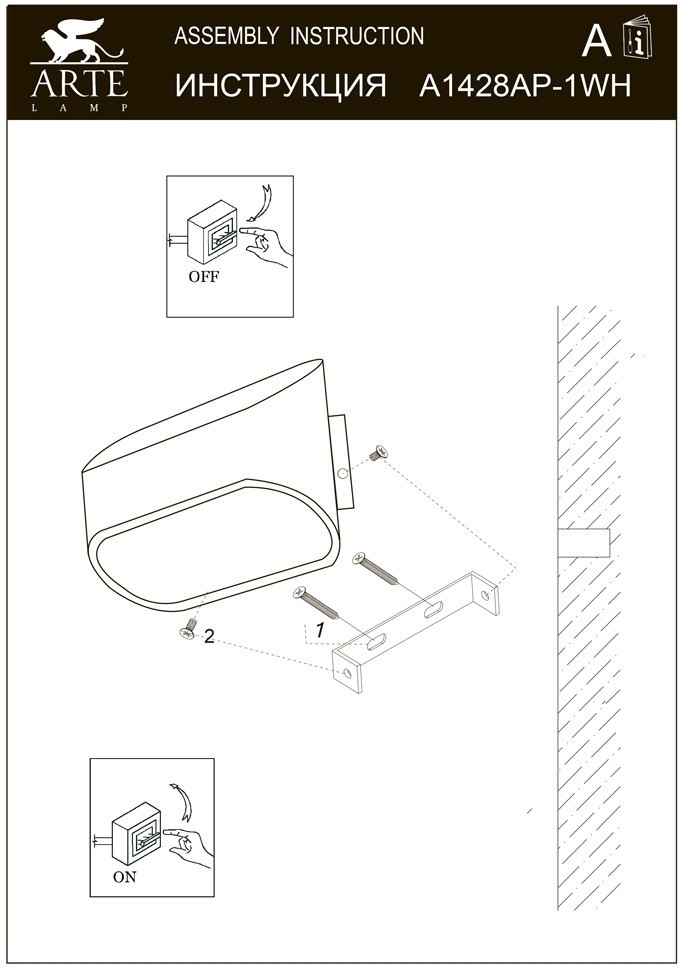 ARTE
LAMP

ASSEMBLY INSTRUCTION
ИНСТРУКЦИЯ A1428AP-1WH

A

OFF

1

2

ON