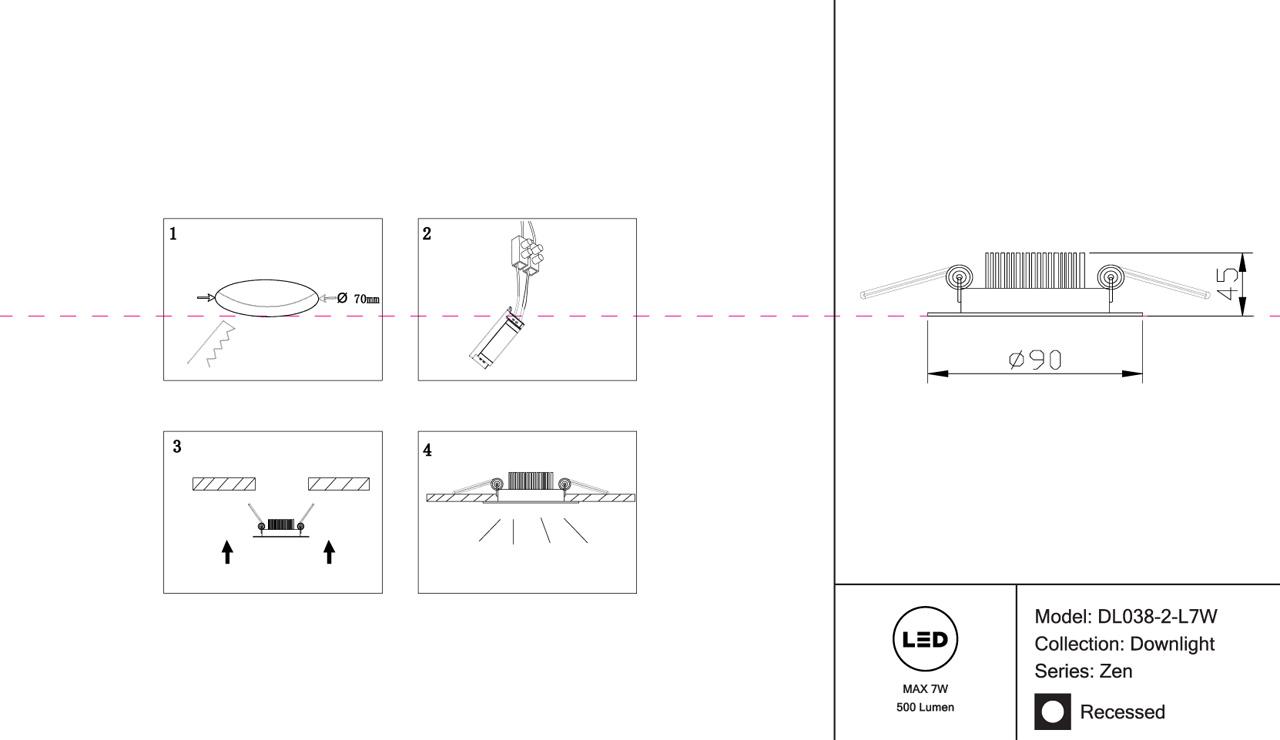 1

Ø 70mm

2

3

4

45

Ø90

LED

MAX 7W
500 Lumen

Model: DL038-2-L7W
Collection: Downlight
Series: Zen

Recessed